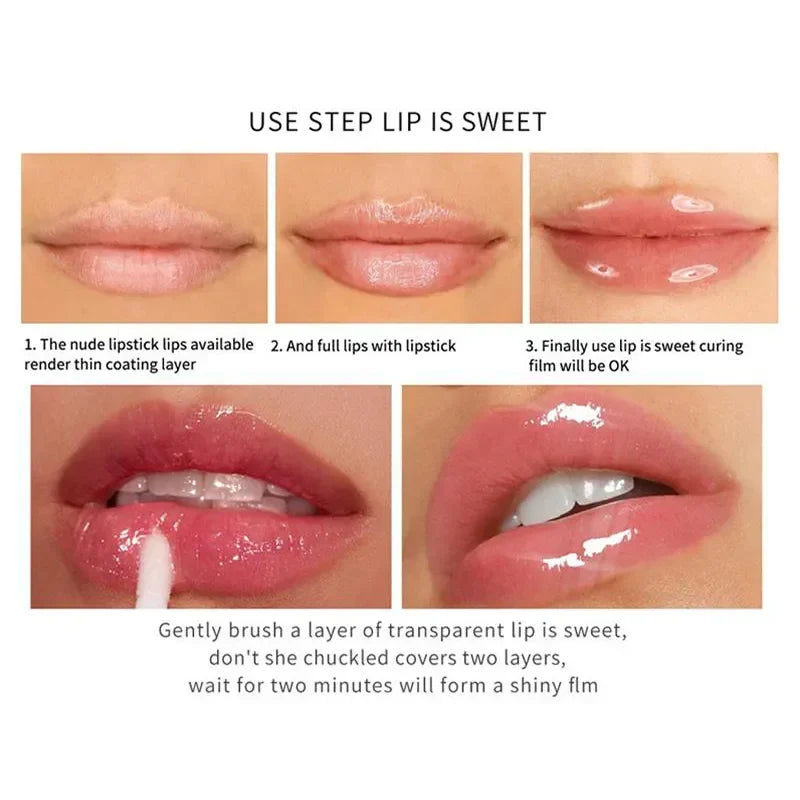 USE STEP LIP IS SWEET

1. The nude lipstick lips available render thin coating layer

2. And full lips with lipstick

3. Finally use lip is sweet curing film will be OK

Gently brush a layer of transparent lip is sweet, don't she chuckled covers two layers, wait for two minutes will form a shiny flm